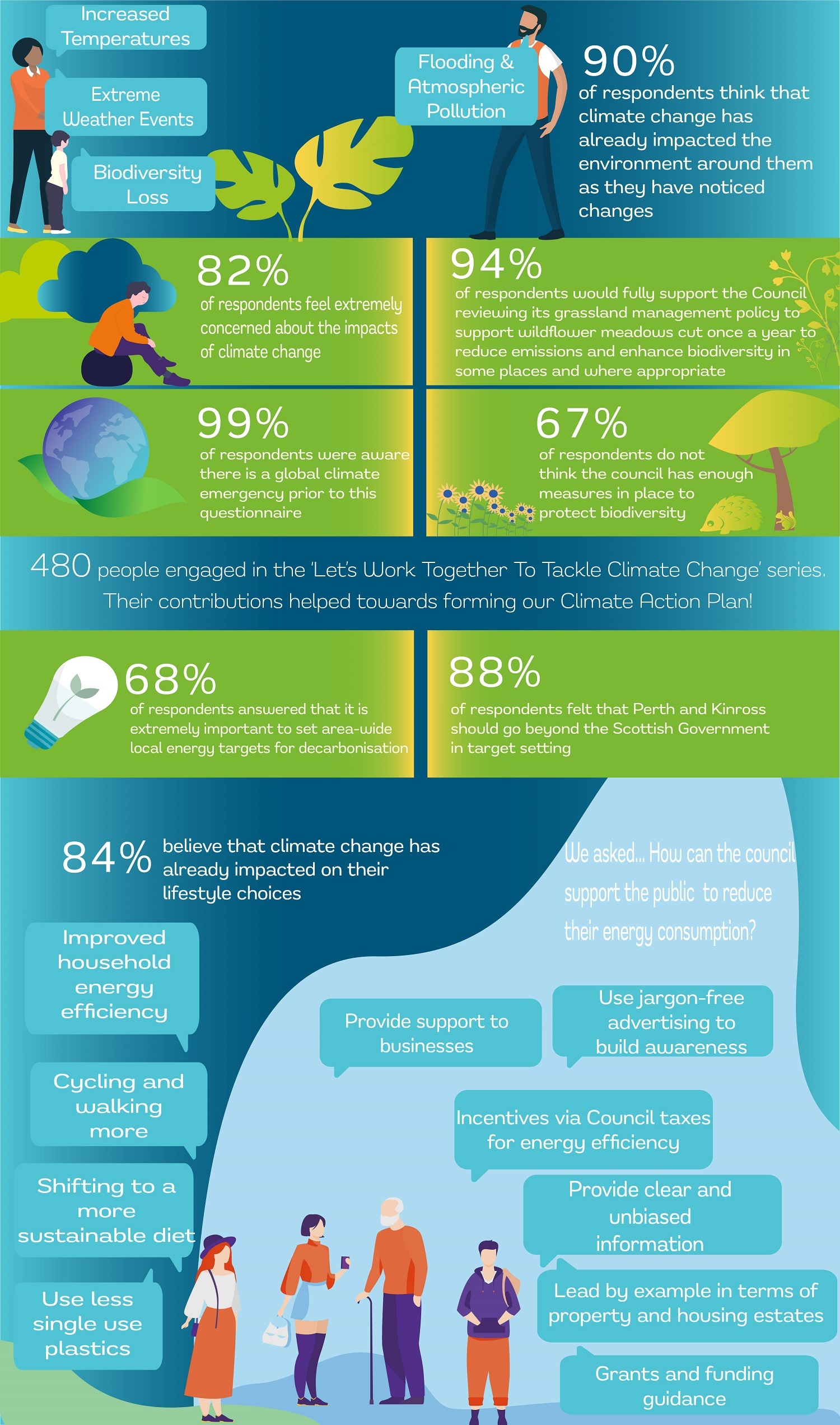 Increased Temperatures

Extreme Weather Events

Biodiversity Loss

Flooding & Atmospheric Pollution

90%
of respondents think that climate change has already impacted the environment around them as they have noticed changes

82%
of respondents feel extremely concerned about the impacts of climate change

94%
of respondents would fully support the Council reviewing its grassland management policy to support wildflower meadows cut once a year to reduce emissions and enhance biodiversity in some places and where appropriate

99%
of respondents were aware there is a global climate emergency prior to this questionnaire

67%
of respondents do not think the council has enough measures in place to protect biodiversity

480 people engaged in the 'Let's Work Together To Tackle Climate Change' series. Their contributions helped towards forming our Climate Action Plan!

68%
of respondents answered that it is extremely important to set area-wide local energy targets for decarbonisation

88%
of respondents felt that Perth and Kinross should go beyond the Scottish Government in target setting

84% believe that climate change has already impacted on their lifestyle choices

Improved household energy efficiency

Cycling and walking more

Shifting to a more sustainable diet

Use less single use plastics

We asked... How can the council support the public to reduce their energy consumption?

Provide support to businesses

Use jargon-free advertising to build awareness

Incentives via Council taxes for energy efficiency

Provide clear and unbiased information

Lead by example in terms of property and housing estates

Grants and funding guidance