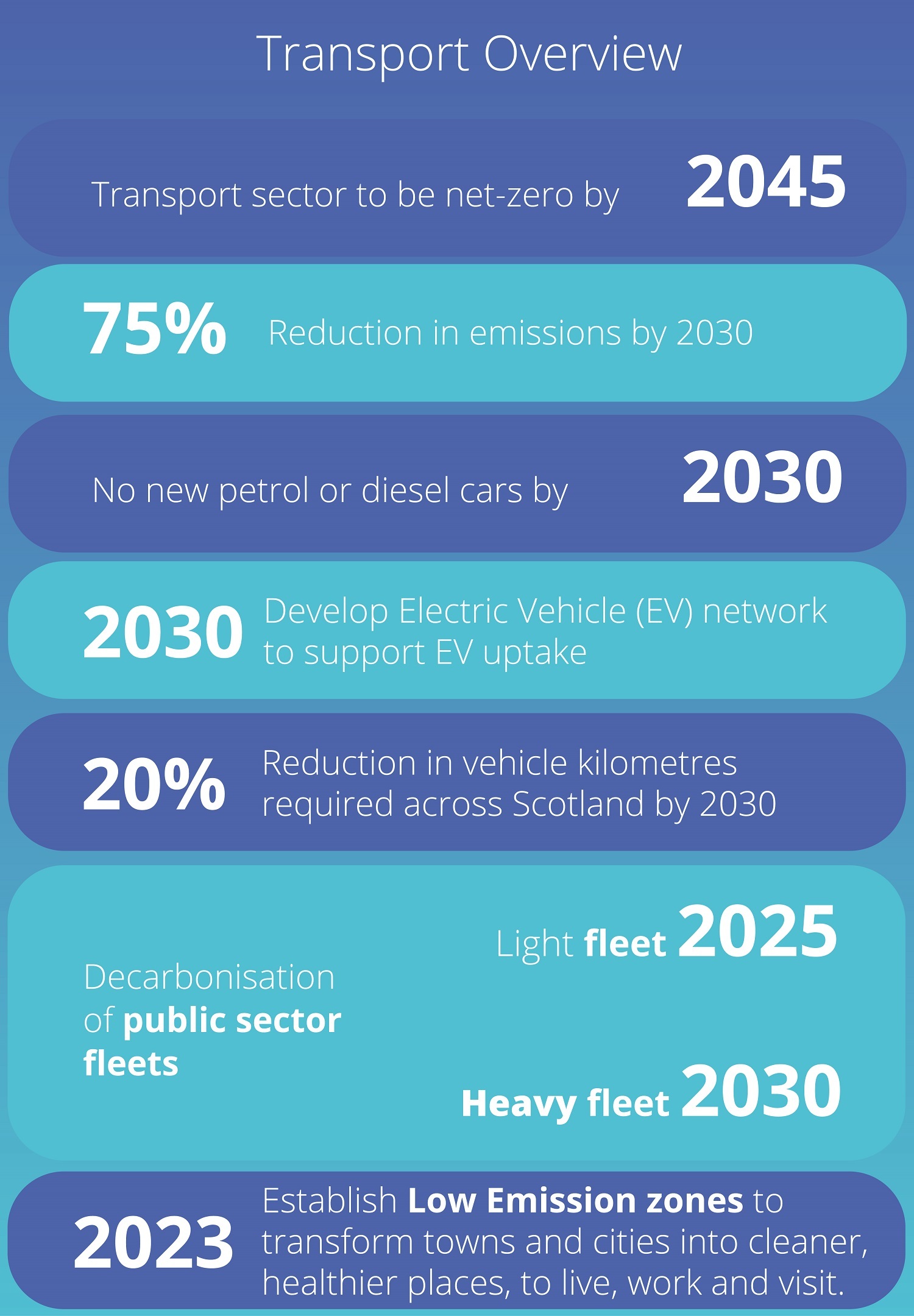 Transport Overview

Transport sector to be net-zero by 2045

75% Reduction in emissions by 2030

No new petrol or diesel cars by 2030

2030 Develop Electric Vehicle (EV) network to support EV uptake

20% Reduction in vehicle kilometres required across Scotland by 2030

Decarbonisation of public sector fleets

Light fleet 2025

Heavy fleet 2030

2023 Establish Low Emission zones to transform towns and cities into cleaner, healthier places, to live, work and visit.