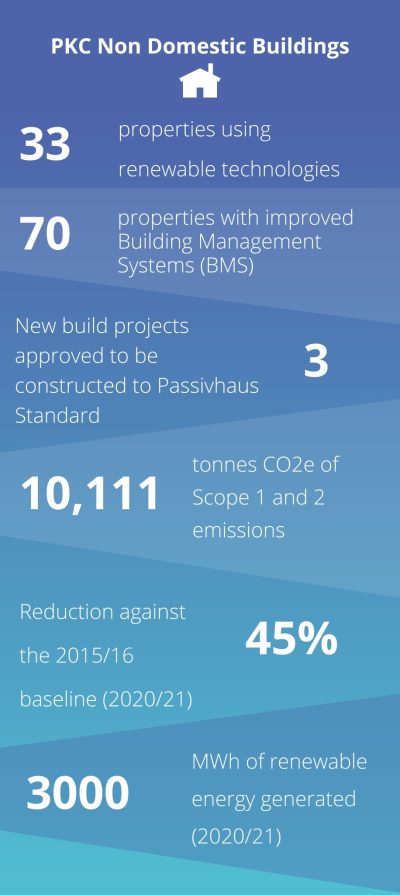 PKC Non Domestic Buildings

33 properties using renewable technologies

70 properties with improved Building Management Systems (BMS)

New build projects approved to be constructed to Passivhaus Standard 3

10,111 tonnes CO2e of Scope 1 and 2 emissions

Reduction against the 2015/16 baseline (2020/21) 45%

3000 MWh of renewable energy generated (2020/21)